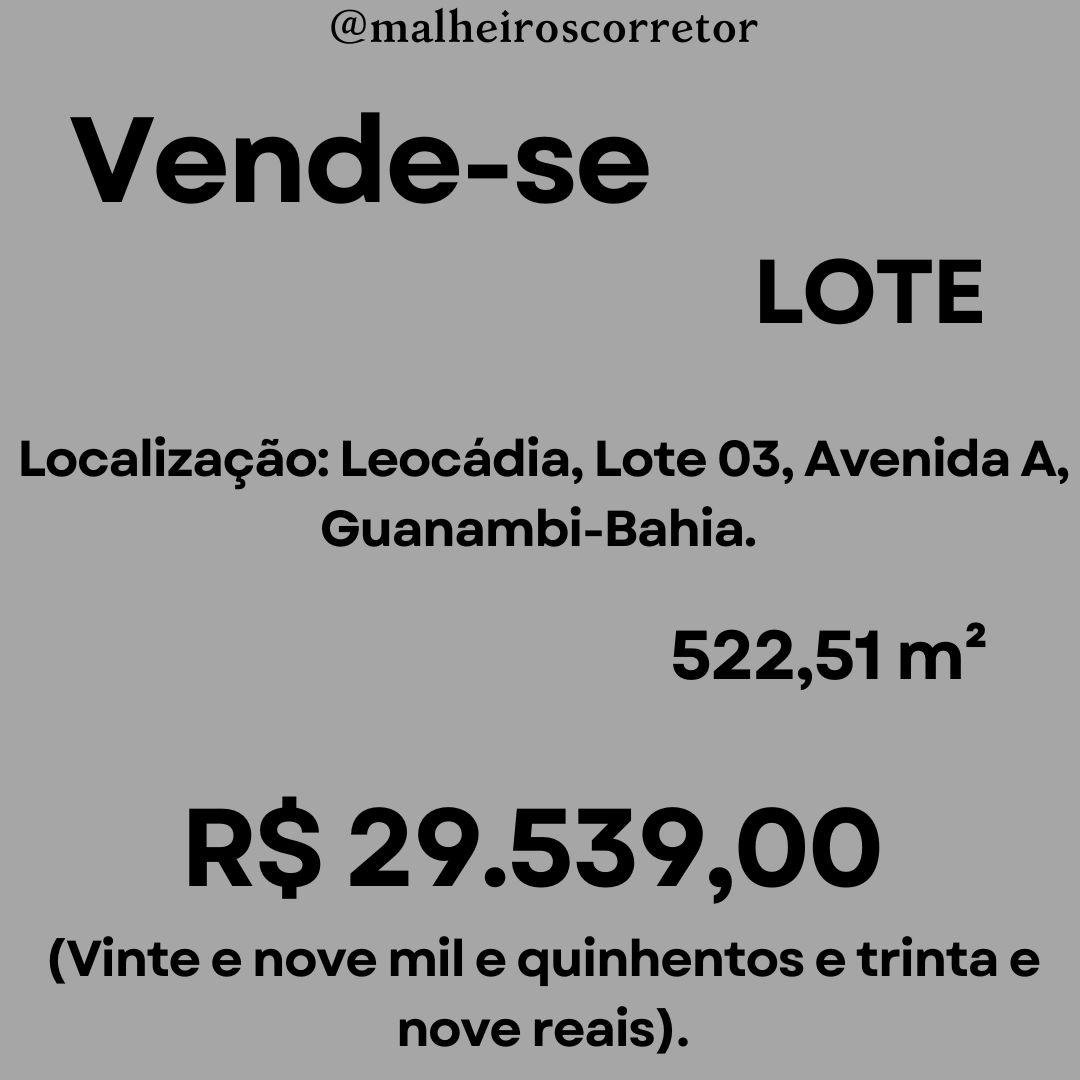 @malheiroscorretor

Vende-se

LOTE

Localização: Leocádia, Lote 03, Avenida A, Guanambi-Bahia.

522,51 m²

R$ 29.539,00

(Vinte e nove mil e quinhentos e trinta e nove reais).